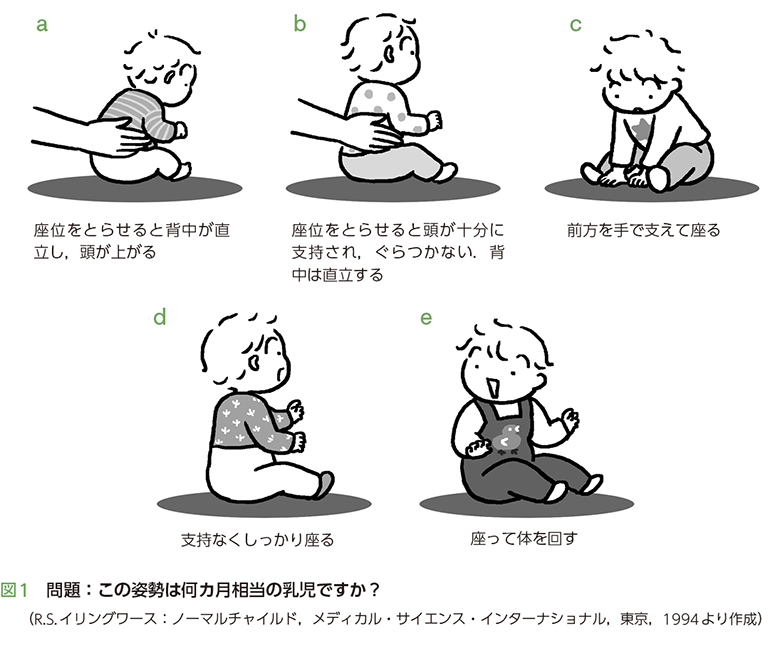 a

座位をとらせると背中が直立し，頭が上がる

b

座位をとらせると頭が十分に支持され，ぐらつかない．背中は直立する

c

前方を手で支えて座る

d

支持なくしっかり座る

e

座って体を回す

図1　問題：この姿勢は何カ月相当の乳児ですか？

（R.S.イリングワース：ノーマルチャイルド，メディカル・サイエンス・インターナショナル，東京，1994より作成）