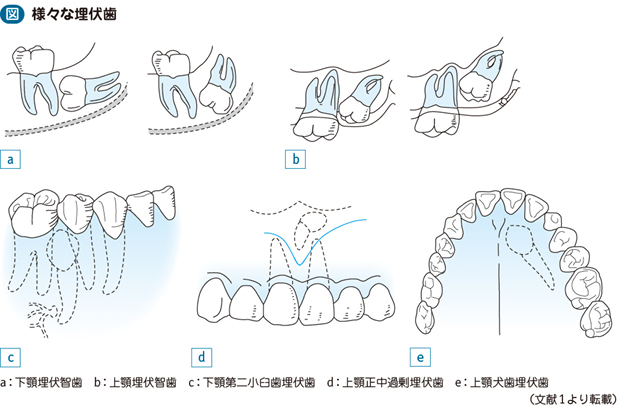 図 様々な埋伏歯

a

b

c

d

e

a：下顎埋伏智歯　b：上顎埋伏智歯　c：下顎第二小臼歯埋伏歯　d：上顎正中過剰埋伏歯　e：上顎犬歯埋伏歯

（文献1より転載）